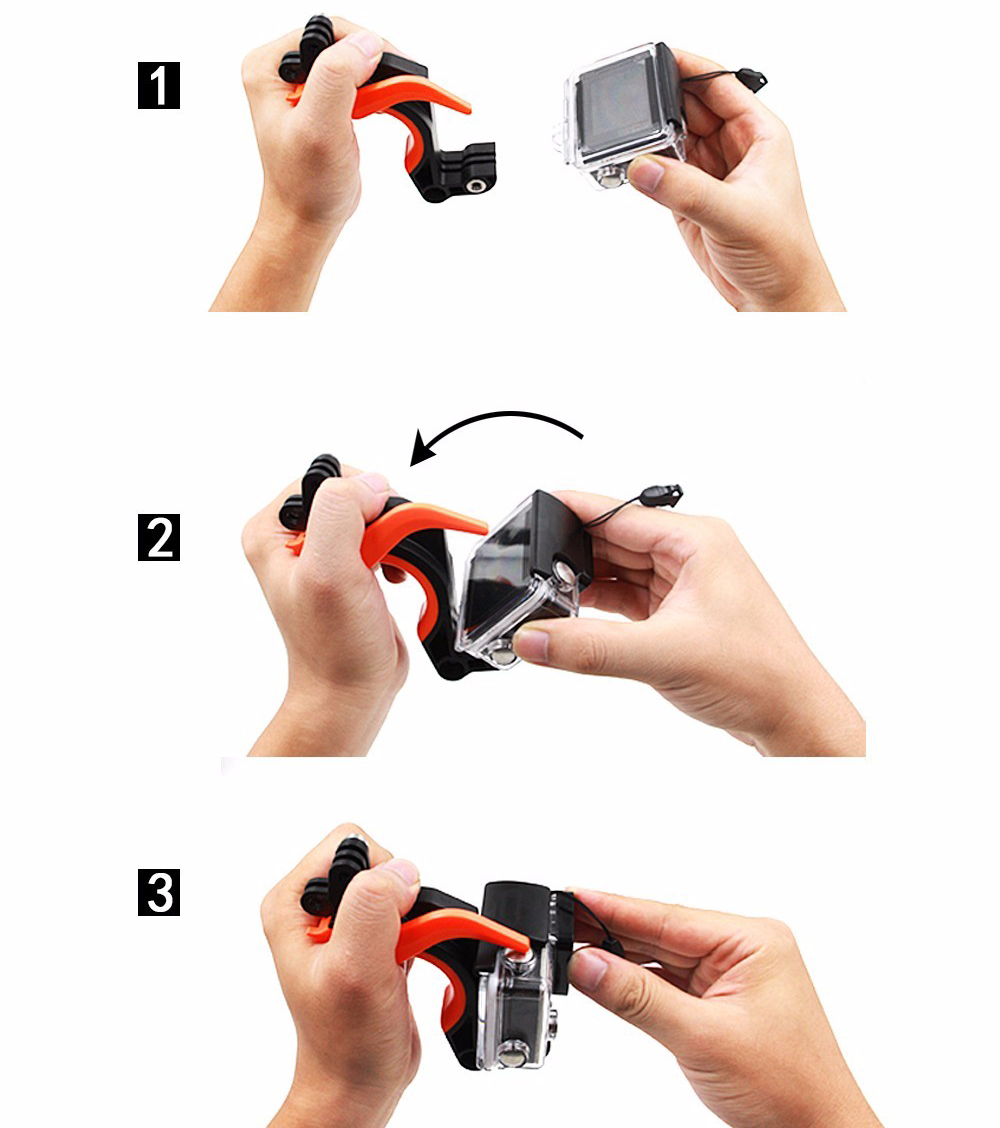 1

2

3